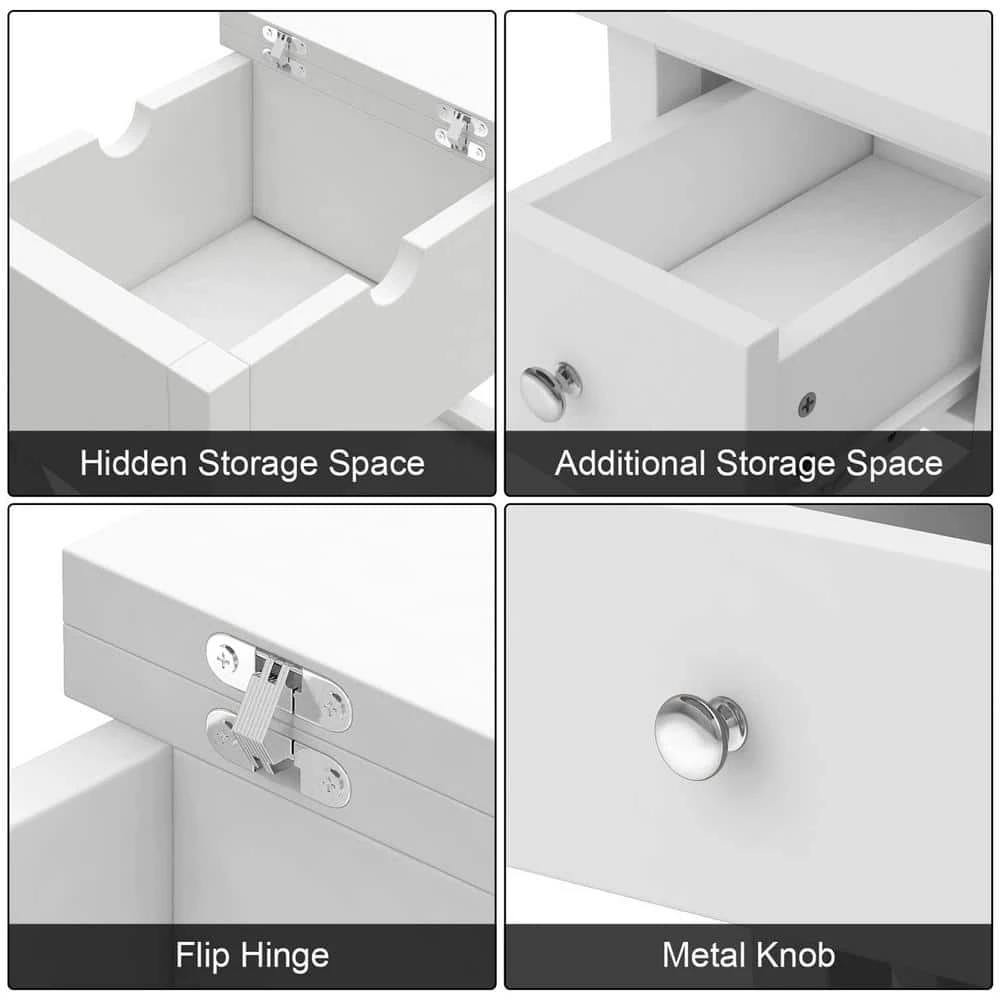 Hidden Storage Space

Additional Storage Space

Flip Hinge

Metal Knob