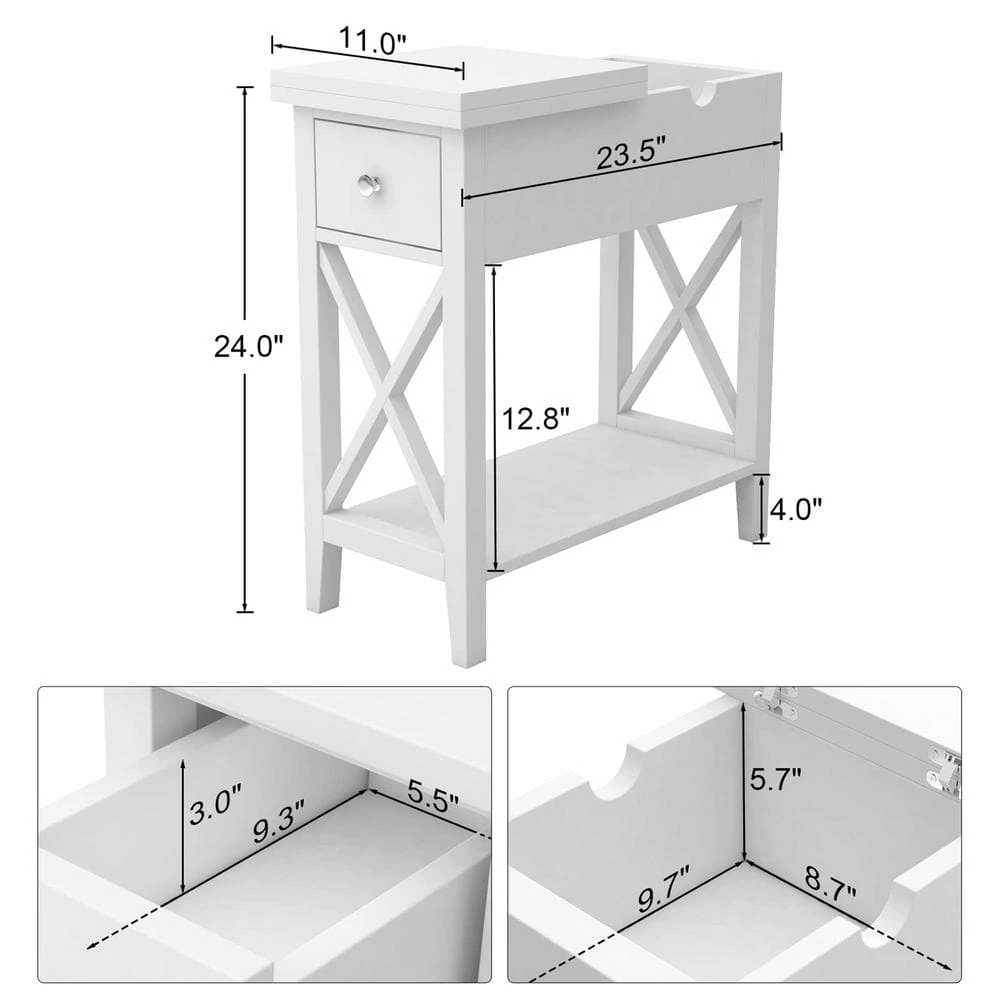 11.0"
23.5"
24.0"
12.8"
4.0"
3.0"
9.3"
5.5"
5.7"
9.7"
8.7"